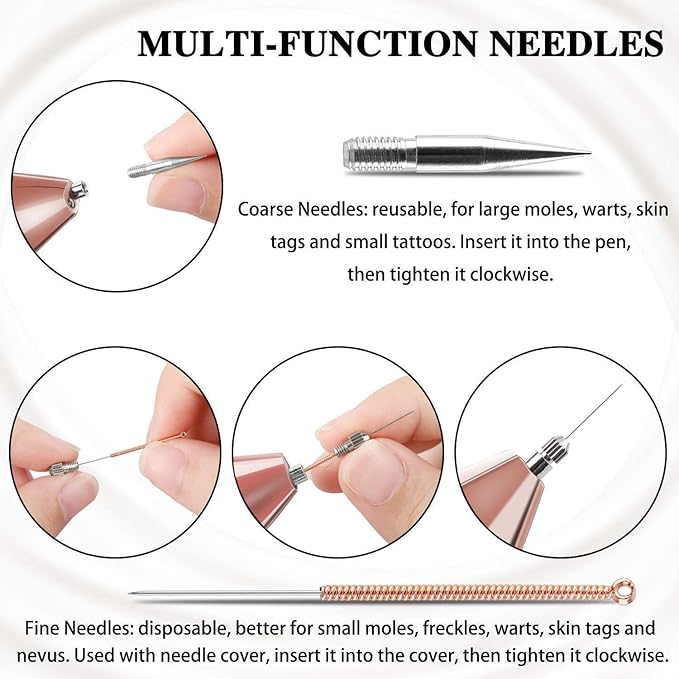 MULTI-FUNCTION NEEDLES

Coarse Needles: reusable, for large moles, warts, skin tags and small tattoos. Insert it into the pen, then tighten it clockwise.

Fine Needles: disposable, better for small moles, freckles, warts, skin tags and nevus. Used with needle cover, insert it into the cover, then tighten it clockwise.